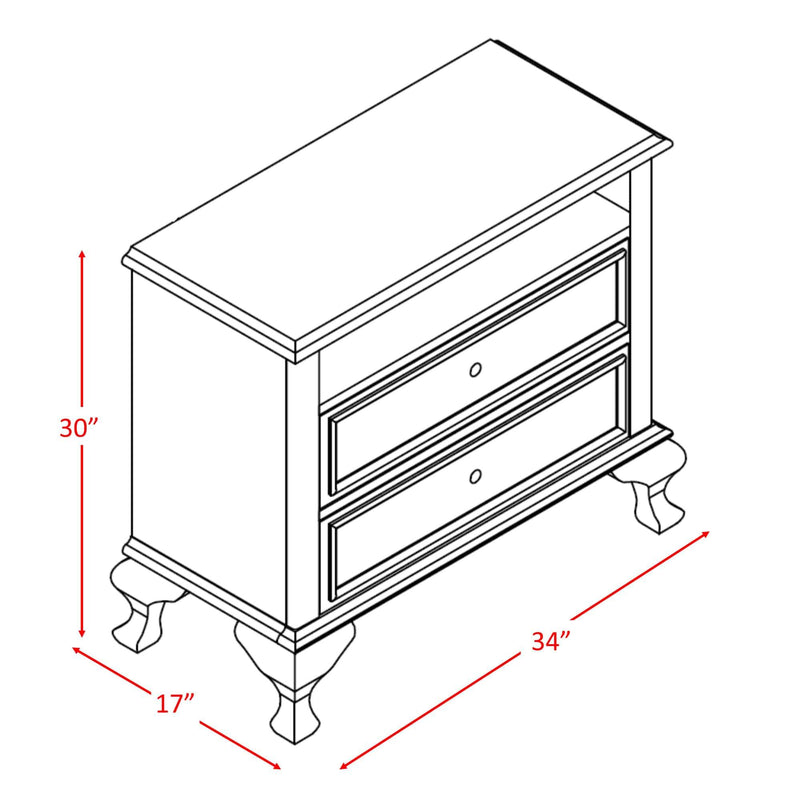 30”

17”

34”